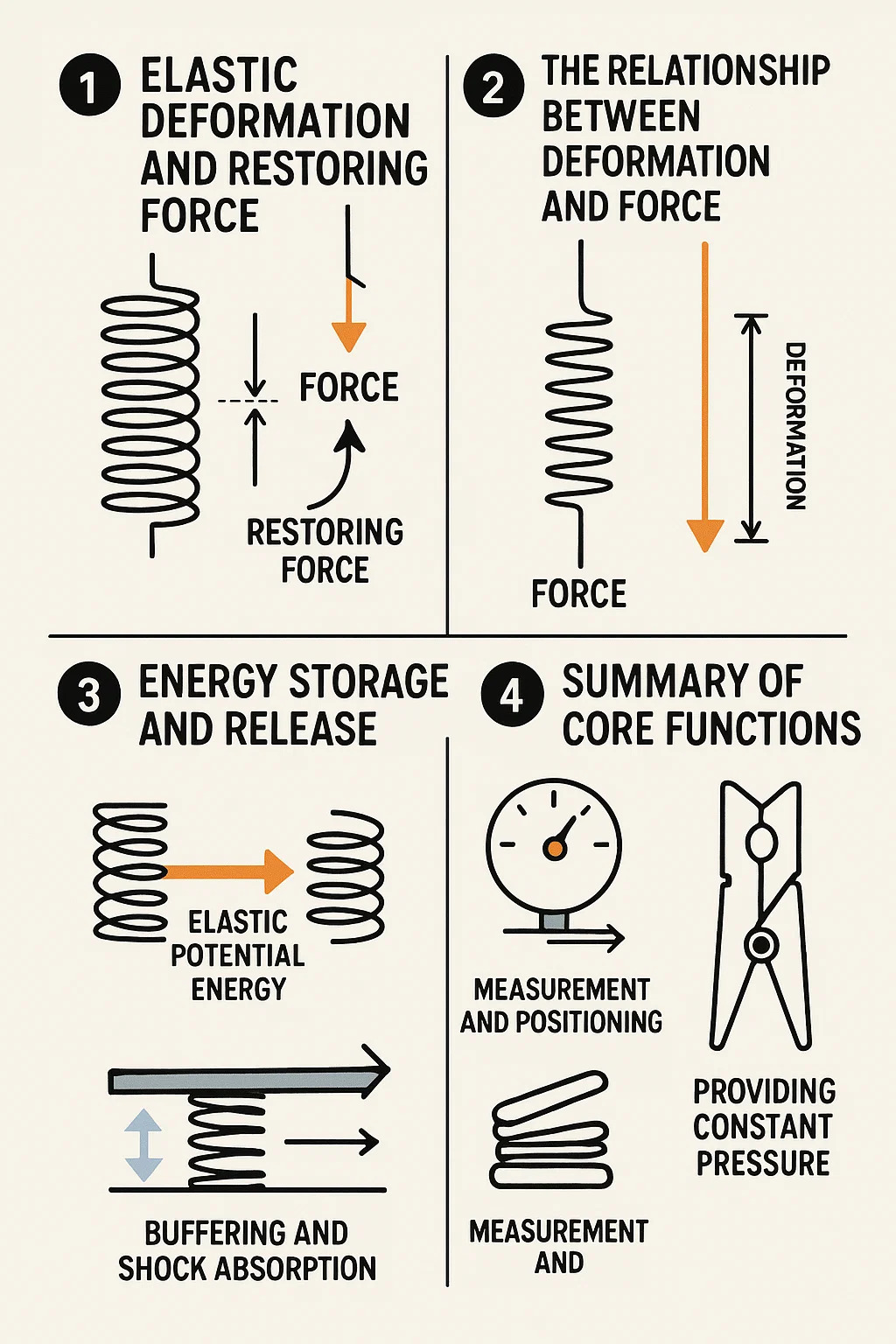 1 ELASTIC DEFORMATION AND RESTORING FORCE

FORCE

RESTORING FORCE

2 THE RELATIONSHIP BETWEEN DEFORMATION AND FORCE

DEFORMATION

FORCE

3 ENERGY STORAGE AND RELEASE

ELASTIC POTENTIAL ENERGY

BUFFERING AND SHOCK ABSORPTION

4 SUMMARY OF CORE FUNCTIONS

MEASUREMENT AND POSITIONING

PROVIDING CONSTANT PRESSURE

MEASUREMENT AND